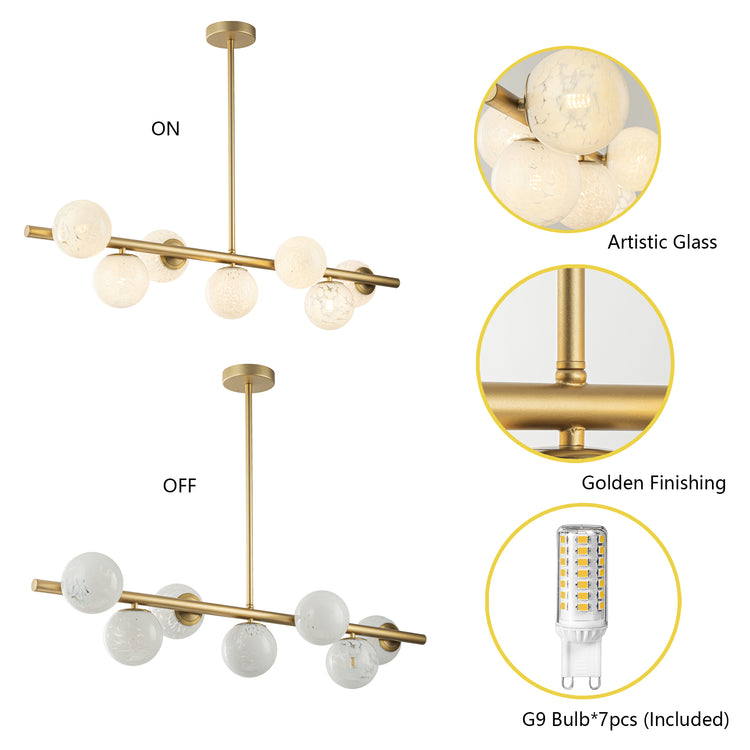 ON

OFF

Artistic Glass

Golden Finishing

G9 Bulb*7pcs (Included)